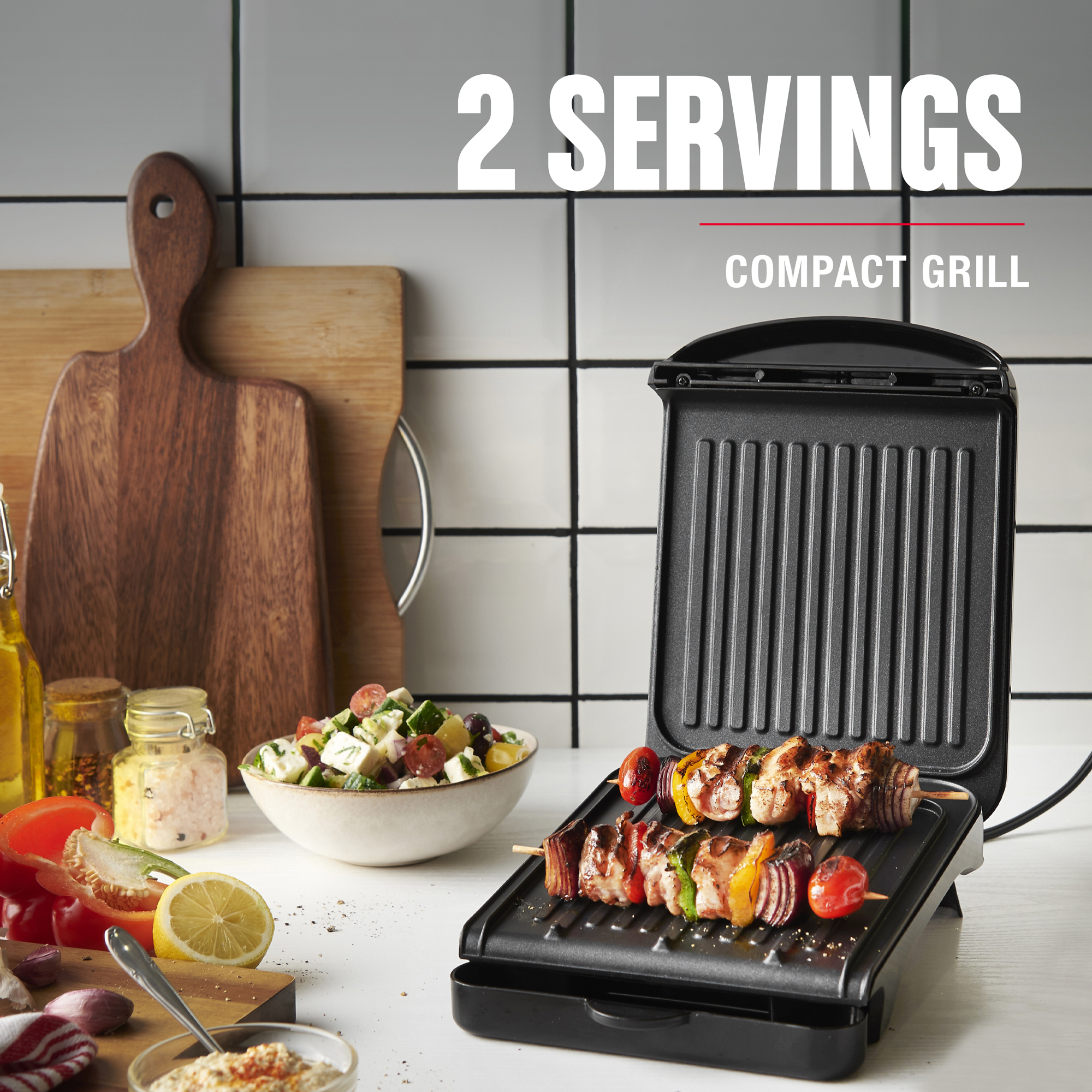 2 SERVINGS

COMPACT GRILL